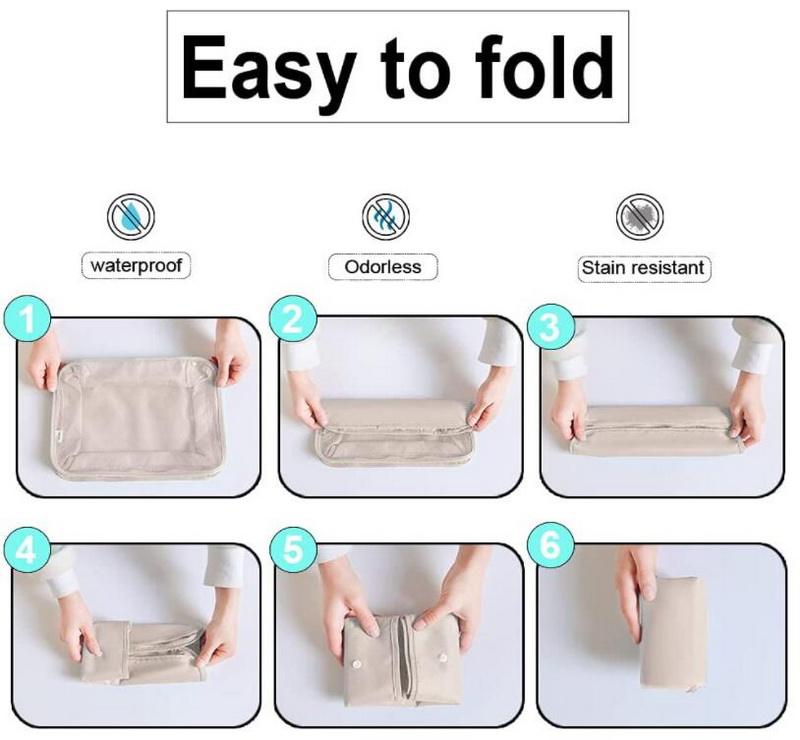 Easy to fold

waterproof

Odorless

Stain resistant

1

2

3

4

5

6