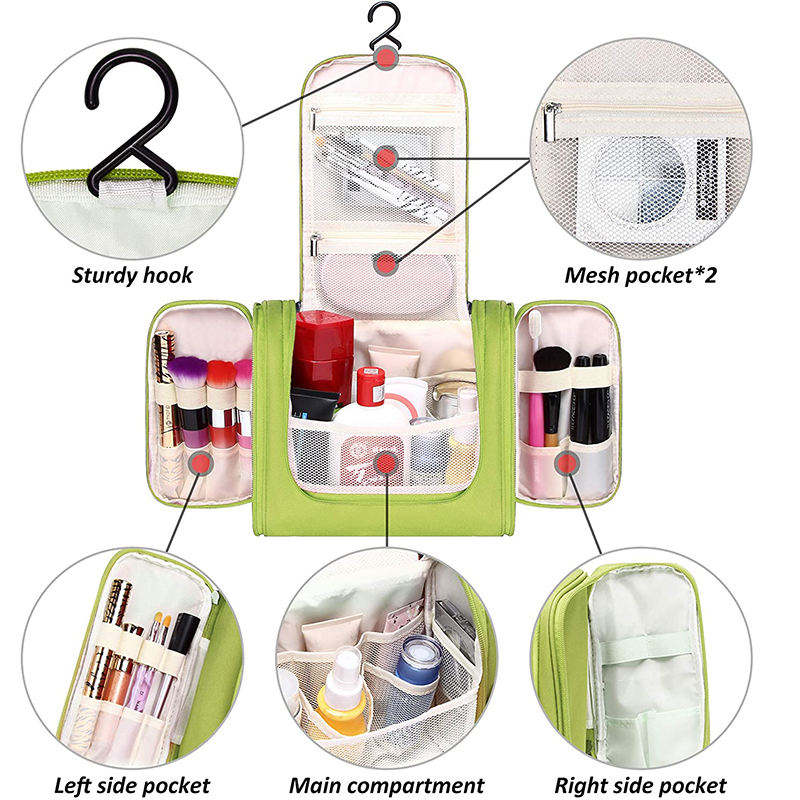 Sturdy hook

Mesh pocket*2

Left side pocket

Main compartment

Right side pocket