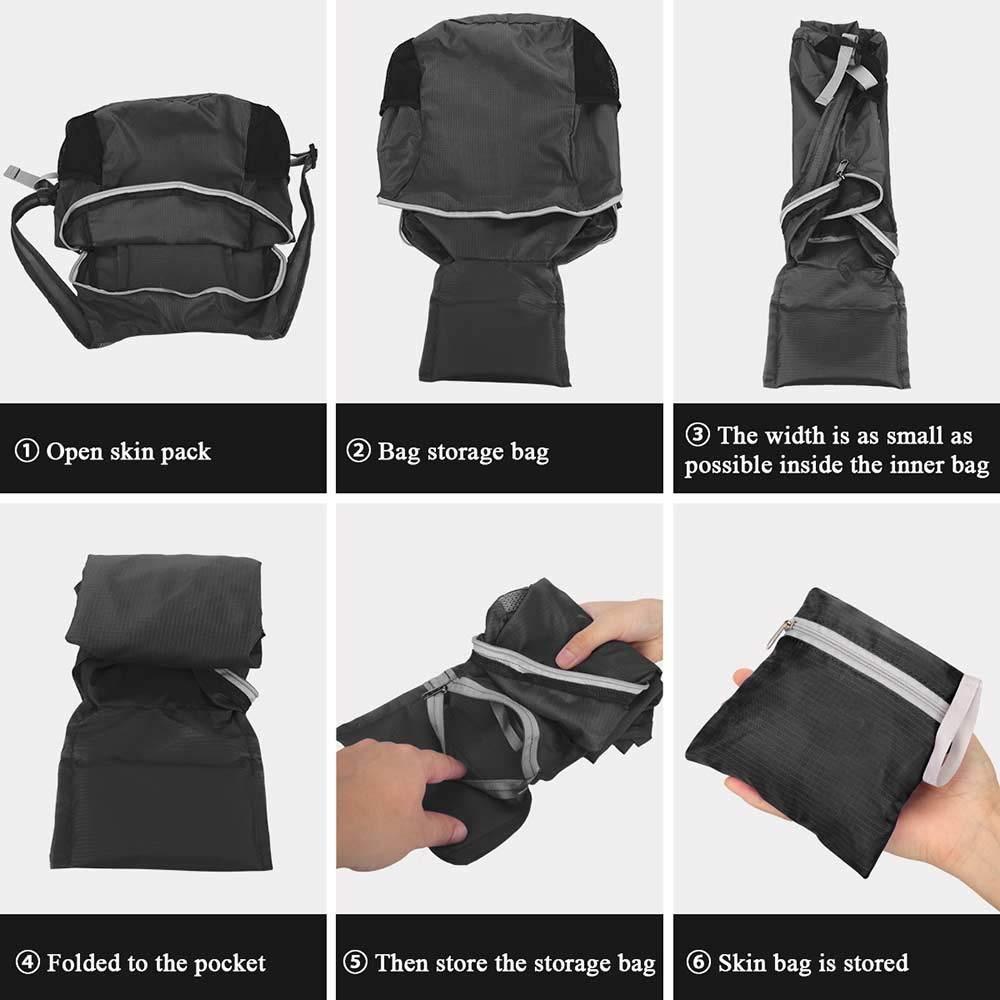 ① Open skin pack

② Bag storage bag

③ The width is as small as possible inside the inner bag

④ Folded to the pocket

⑤ Then store the storage bag

⑥ Skin bag is stored